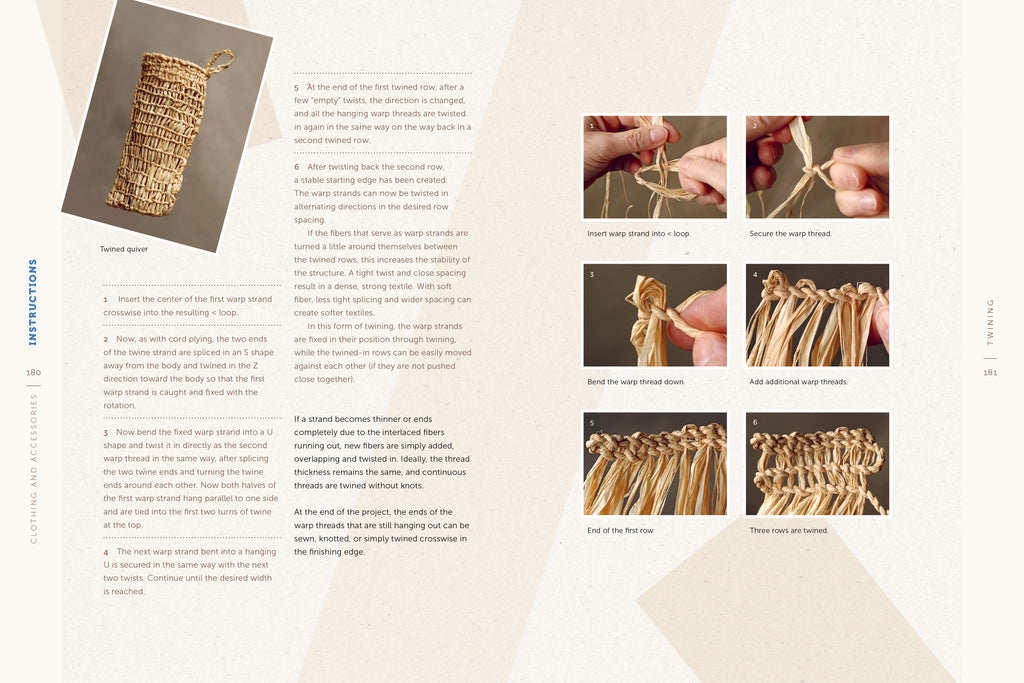 INSTRUCTIONS

180

CLOTHING AND ACCESSORIES

Twined quiver

1 Insert the center of the first warp strand crosswise into the resulting < loop.

2 Now, as with cord plying, the two ends of the twine strand are spliced in an S shape away from the body and twined in the Z direction toward the body so that the first warp strand is caught and fixed with the rotation.

3 Now bend the fixed warp strand into a U shape and twist it in directly as the second warp thread in the same way, after splicing the two twine ends and turning the twine ends around each other. Now both halves of the first warp strand hang parallel to one side and are tied into the first two turns of twine at the top.

4 The next warp strand bent into a hanging U is secured in the same way with the next two twists. Continue until the desired width is reached.

5 At the end of the first twined row, after a few "empty" twists, the direction is changed, and all the hanging warp threads are twisted in again in the same way on the way back in a second twined row.

6 After twisting back the second row, a stable starting edge has been created. The warp strands can now be twisted in alternating directions in the desired row spacing.

If the fibers that serve as warp strands are turned a little around themselves between the twined rows, this increases the stability of the structure. A tight twist and close spacing result in a dense, strong textile. With soft fiber, less tight splicing and wider spacing can create softer textiles.

In this form of twining, the warp strands are fixed in their position through twining, while the twined-in rows can be easily moved against each other (if they are not pushed close together).

If a strand becomes thinner or ends completely due to the interlaced fibers running out, new fibers are simply added, overlapping and twisted in. Ideally, the thread thickness remains the same, and continuous threads are twined without knots.

At the end of the project, the ends of the warp threads that are still hanging out can be sewn, knotted, or simply twined crosswise in the finishing edge.

1
Insert warp strand into < loop.

2
Secure the warp thread.

3
Bend the warp thread down.

4
Add additional warp threads.

5
End of the first row

6
Three rows are twined.

TWINING

181