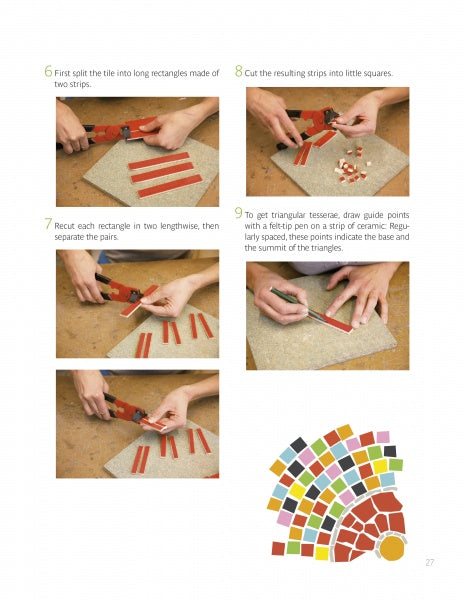 6 First split the tile into long rectangles made of two strips.

7 Recut each rectangle in two lengthwise, then separate the pairs.

8 Cut the resulting strips into little squares.

9 To get triangular tesserae, draw guide points with a felt-tip pen on a strip of ceramic: Regularly spaced, these points indicate the base and the summit of the triangles.

27