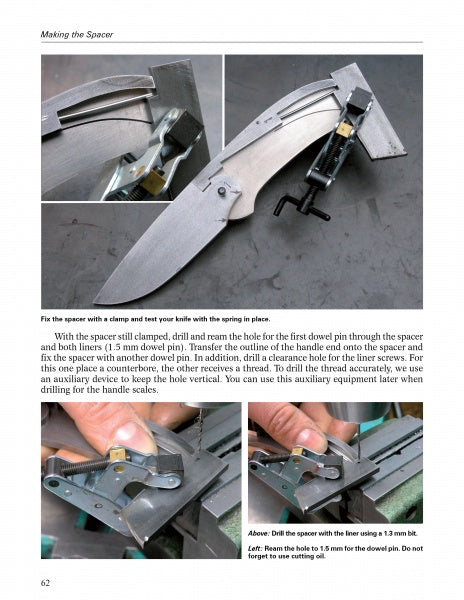 Making the Spacer

Fix the spacer with a clamp and test your knife with the spring in place.

With the spacer still clamped, drill and ream the hole for the first dowel pin through the spacer and both liners (1.5 mm dowel pin). Transfer the outline of the handle end onto the spacer and fix the spacer with another dowel pin. In addition, drill a clearance hole for the liner screws. For this one place a counterbore, the other receives a thread. To drill the thread accurately, we use an auxiliary device to keep the hole vertical. You can use this auxiliary equipment later when drilling for the handle scales.

Above: Drill the spacer with the liner using a 1.3 mm bit.

Left: Ream the hole to 1.5 mm for the dowel pin. Do not forget to use cutting oil.

62