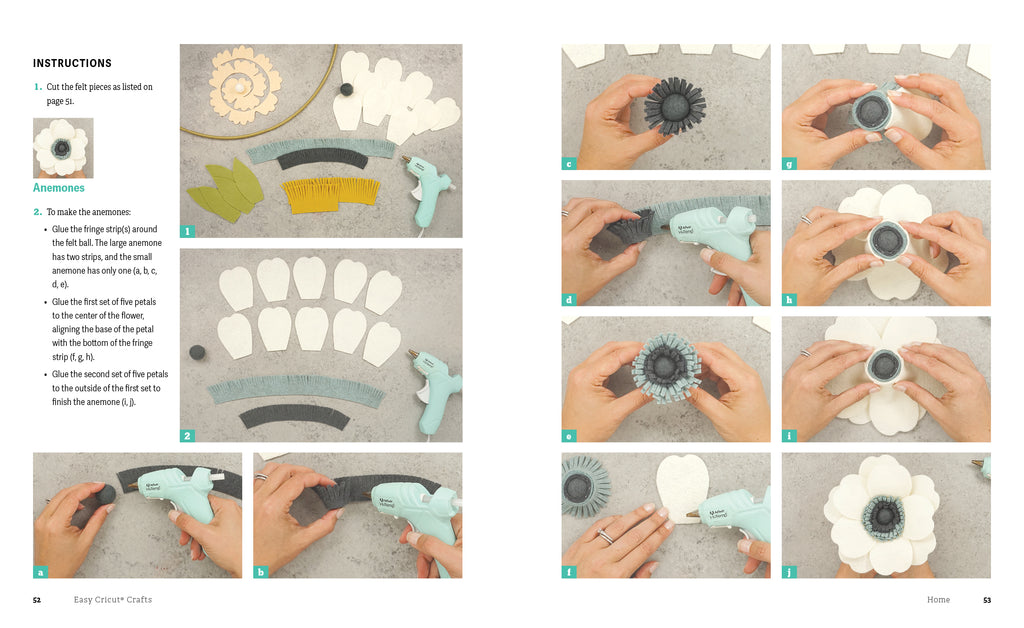 INSTRUCTIONS

1. Cut the felt pieces as listed on page 51.

Anemones

2. To make the anemones:

• Glue the fringe strip(s) around the felt ball. The large anemone has two strips, and the small anemone has only one (a, b, c, d, e).

• Glue the first set of five petals to the center of the flower, aligning the base of the petal with the bottom of the fringe strip (f, g, h).

• Glue the second set of five petals to the outside of the first set to finish the anemone (i, j).

1

2

a

b

c

d

e

f

g

h

i

j

52 Easy Cricut® Crafts

Home 53